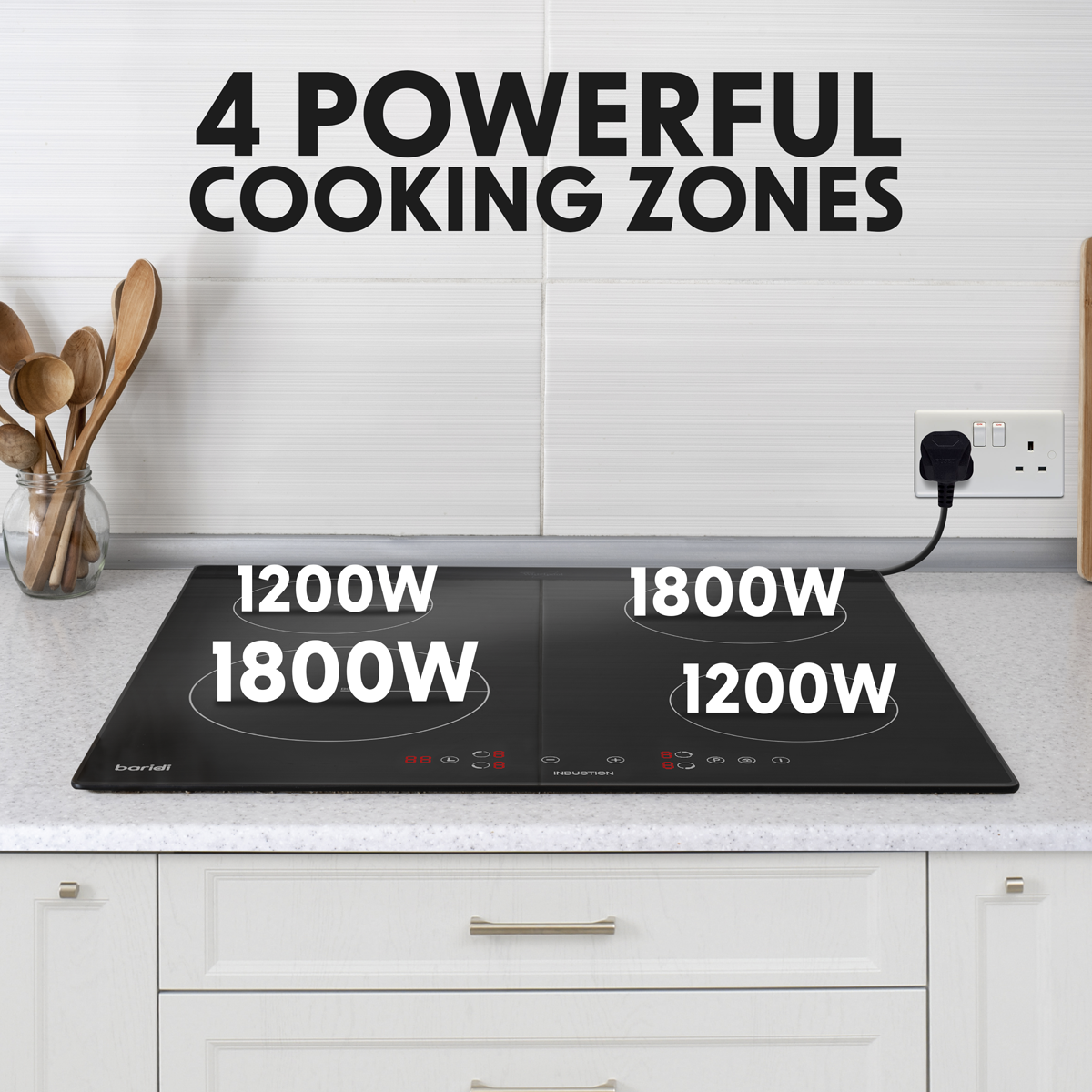 4 POWERFUL COOKING ZONES

1200W

1800W

1800W

1200W

baridi

INDUCTION