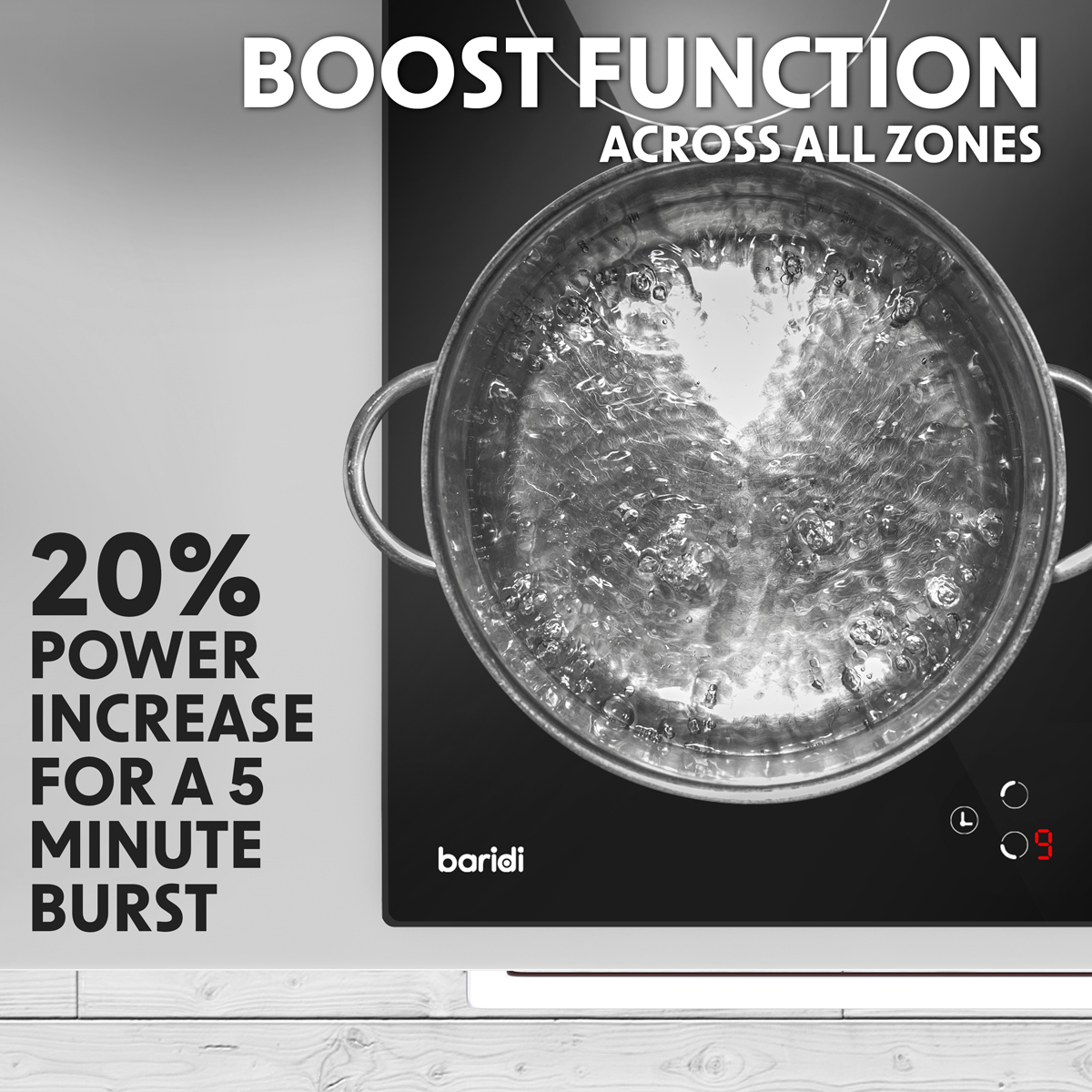 BOOST FUNCTION
ACROSS ALL ZONES

20%
POWER INCREASE FOR A 5 MINUTE BURST

baridi

9