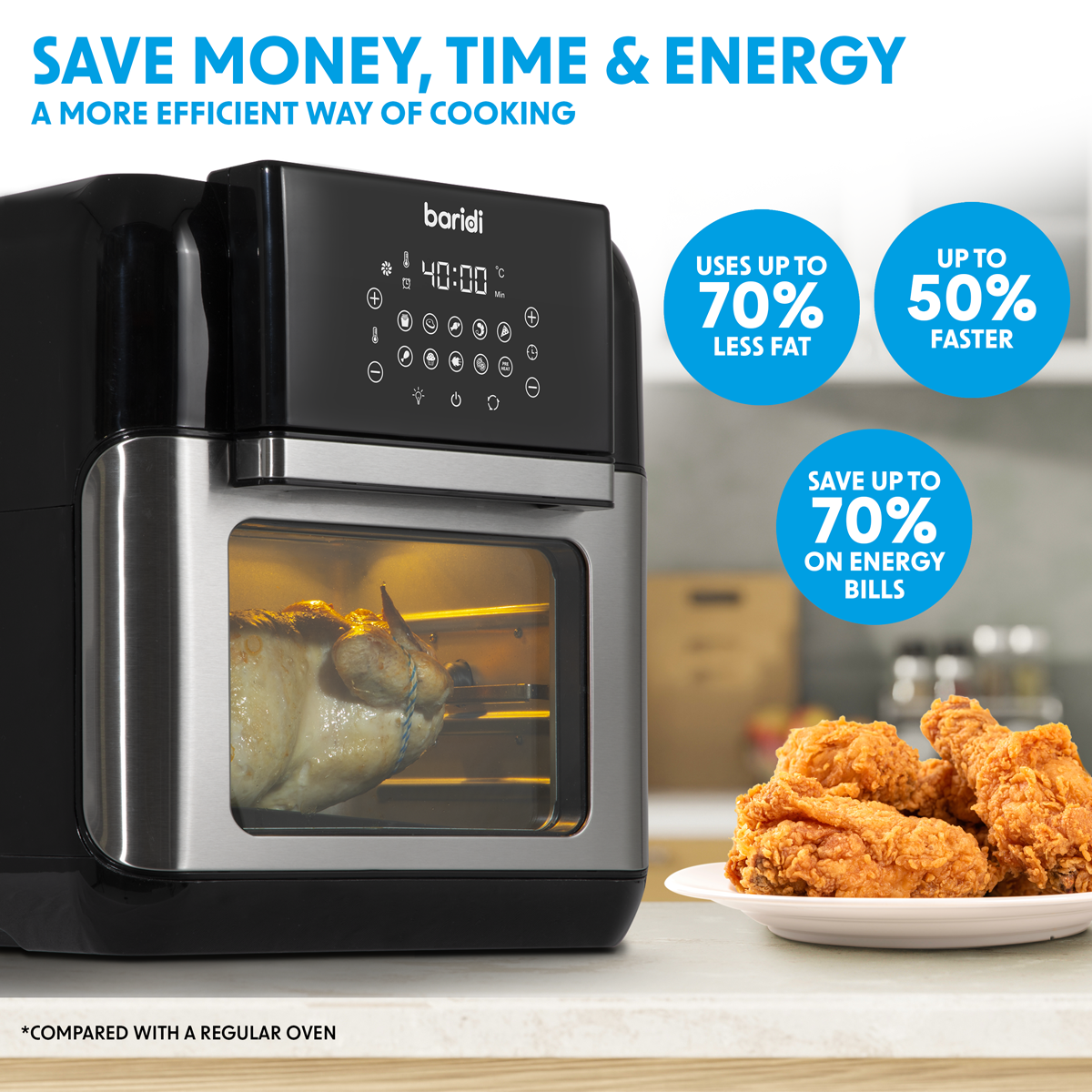 SAVE MONEY, TIME & ENERGY
A MORE EFFICIENT WAY OF COOKING

baridi

40:00 °C
Min

PRE HEAT

USES UP TO 70% LESS FAT

UP TO 50% FASTER

SAVE UP TO 70% ON ENERGY BILLS

*COMPARED WITH A REGULAR OVEN