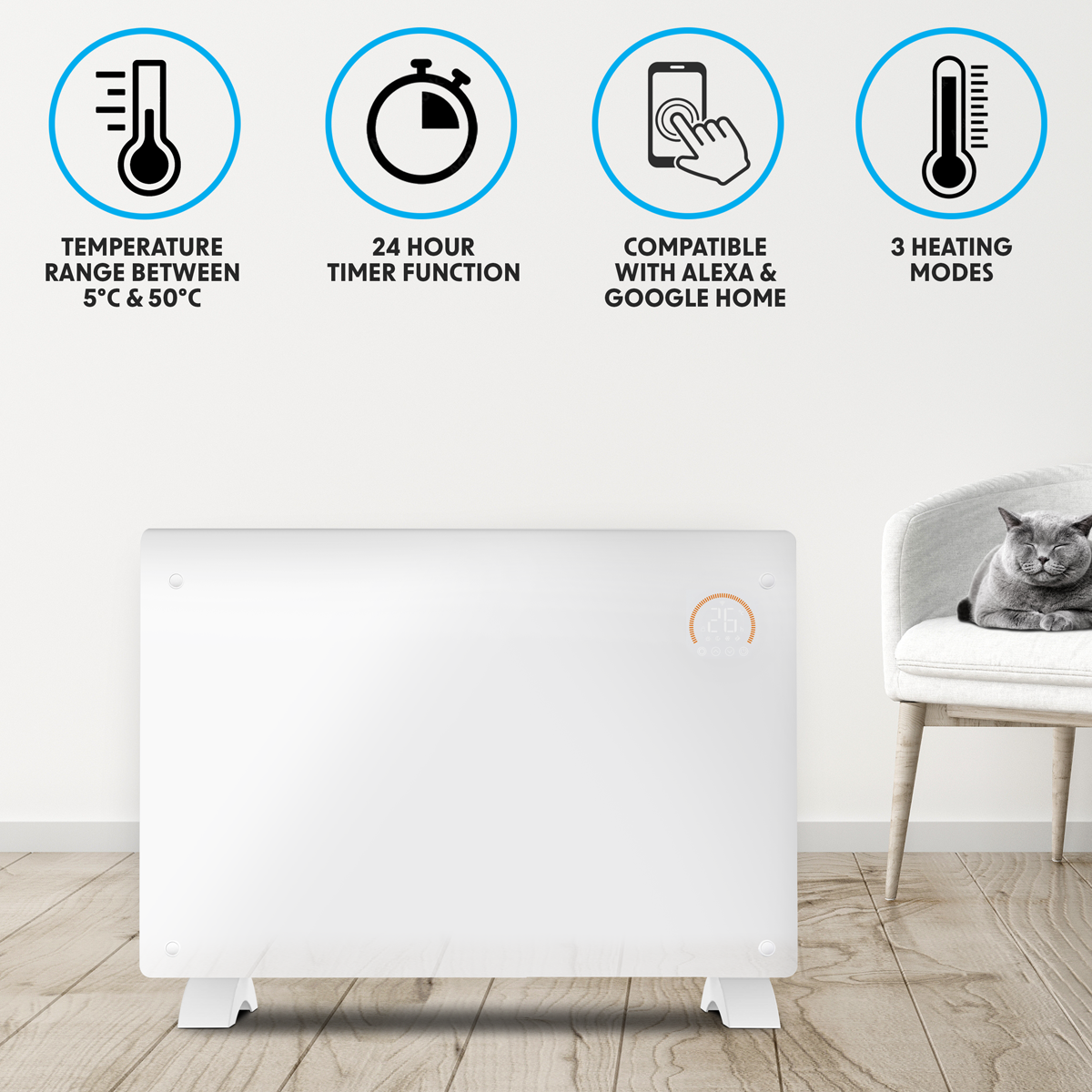 TEMPERATURE RANGE BETWEEN 5°C & 50°C

24 HOUR TIMER FUNCTION

COMPATIBLE WITH ALEXA & GOOGLE HOME

3 HEATING MODES

26