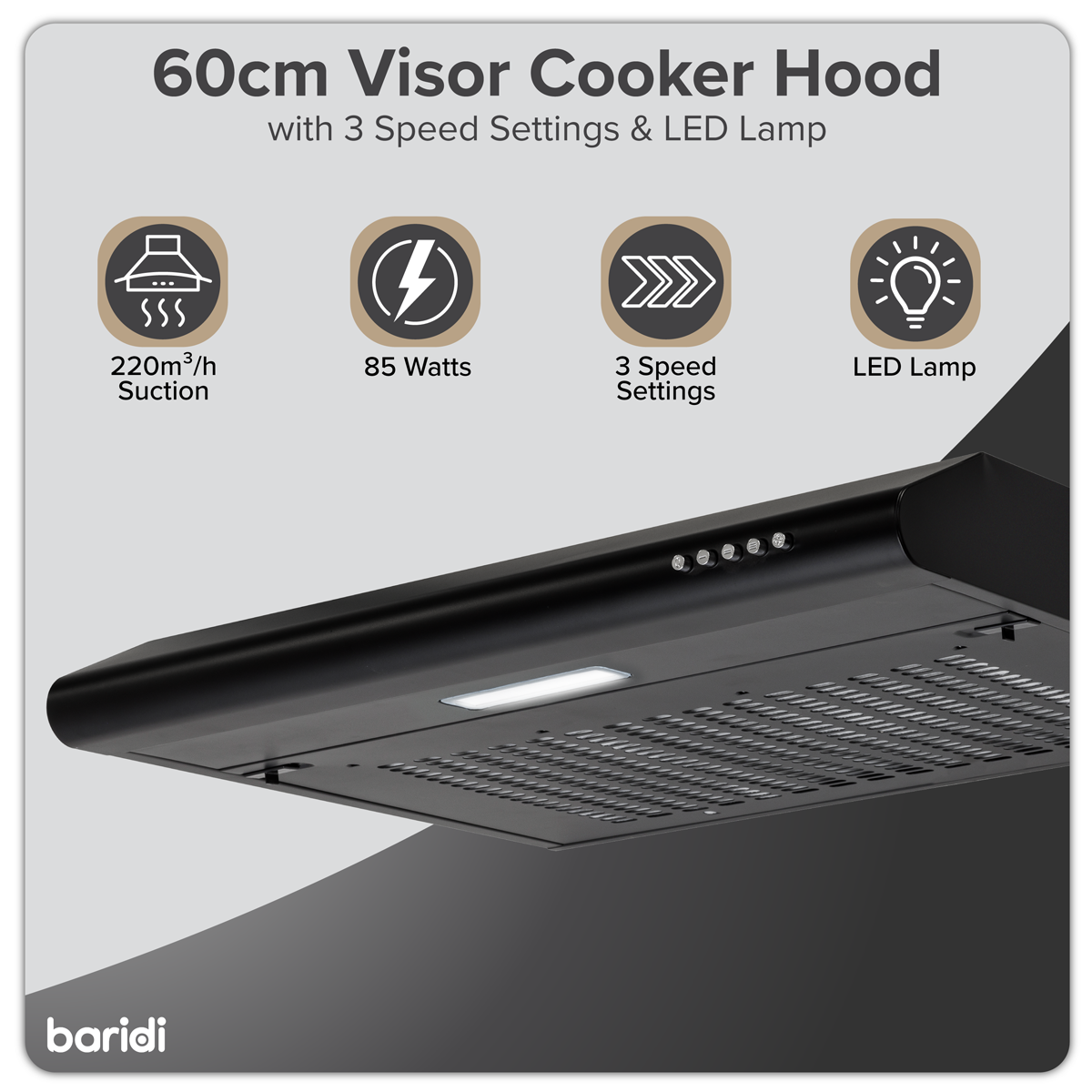 60cm Visor Cooker Hood

with 3 Speed Settings & LED Lamp

$220m^3/h$ Suction

85 Watts

3 Speed Settings

LED Lamp

baridi