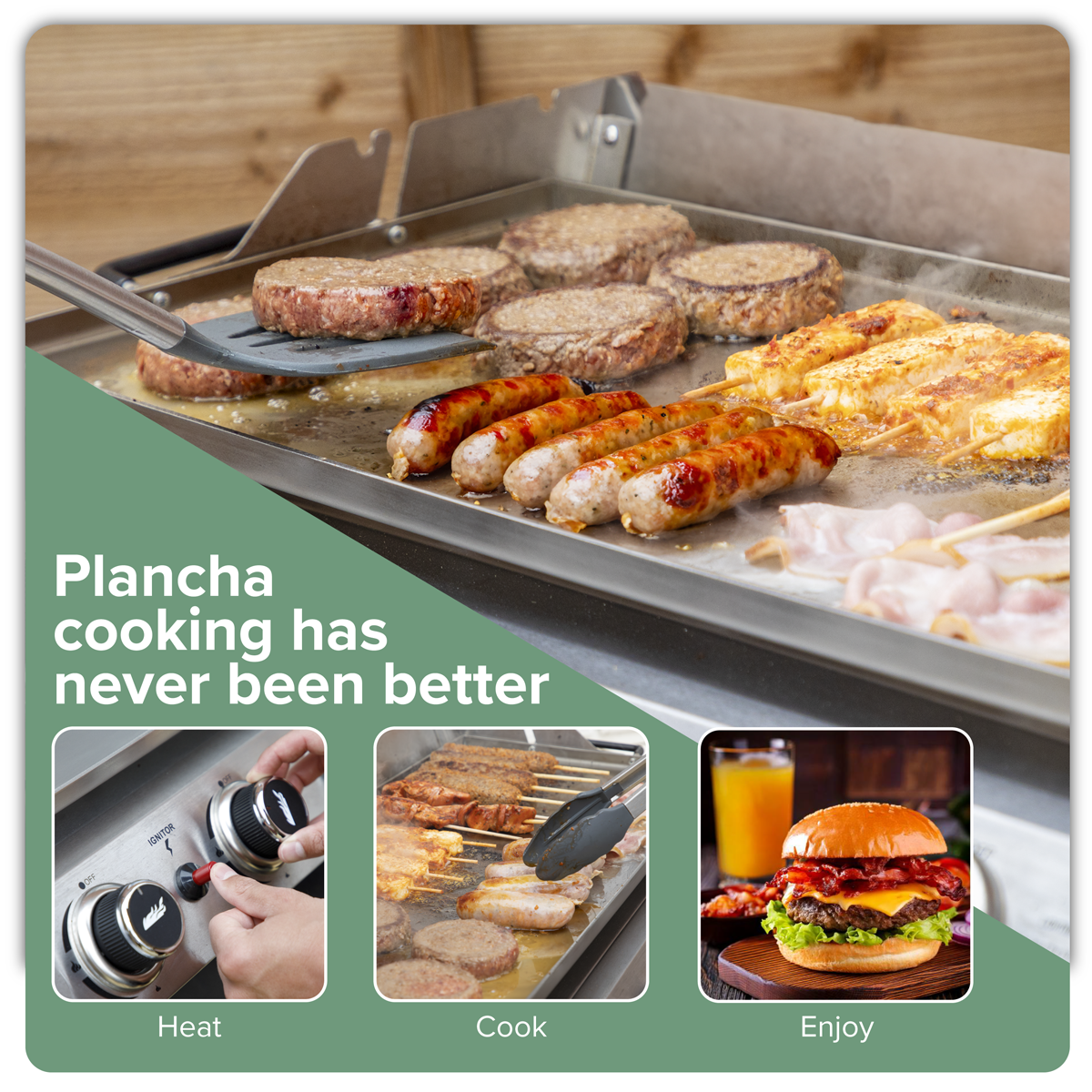 Plancha cooking has never been better

IGNITOR

OFF

Heat

Cook

Enjoy