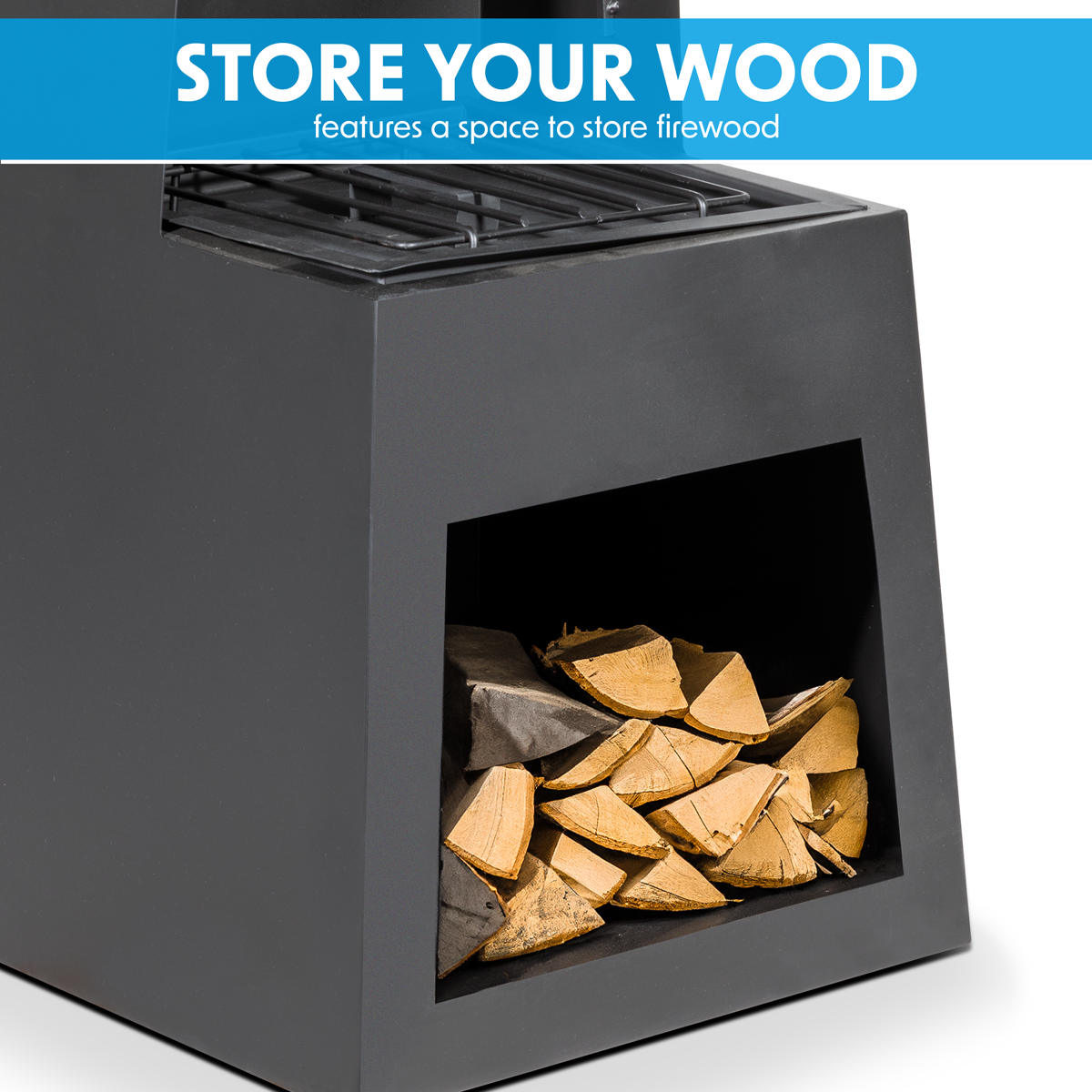 STORE YOUR WOOD
features a space to store firewood