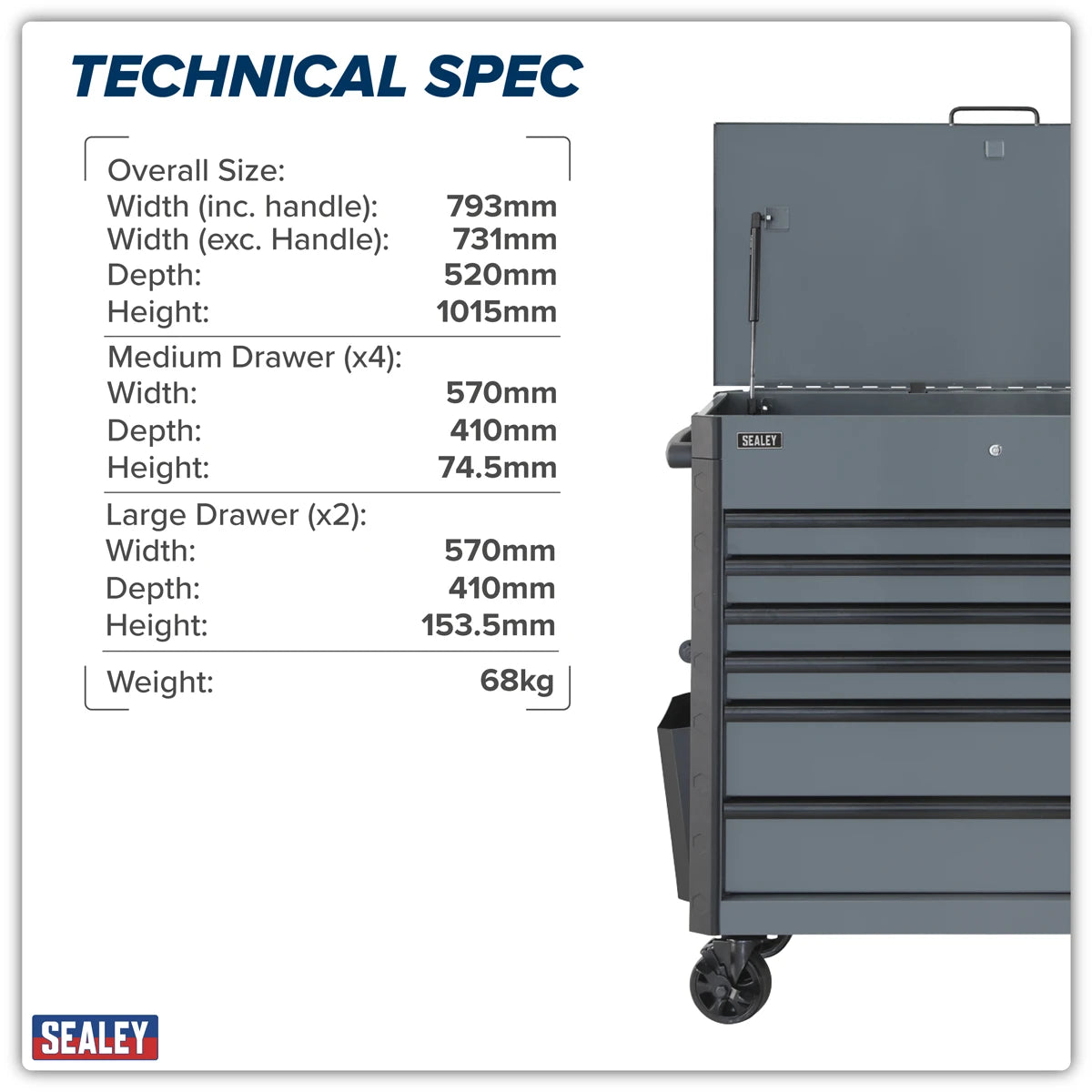 TECHNICAL SPEC

Overall Size:
Width (inc. handle): 793mm
Width (exc. Handle): 731mm
Depth: 520mm
Height: 1015mm

Medium Drawer (x4):
Width: 570mm
Depth: 410mm
Height: 74.5mm

Large Drawer (x2):
Width: 570mm
Depth: 410mm
Height: 153.5mm

Weight: 68kg

SEALEY

SEALEY